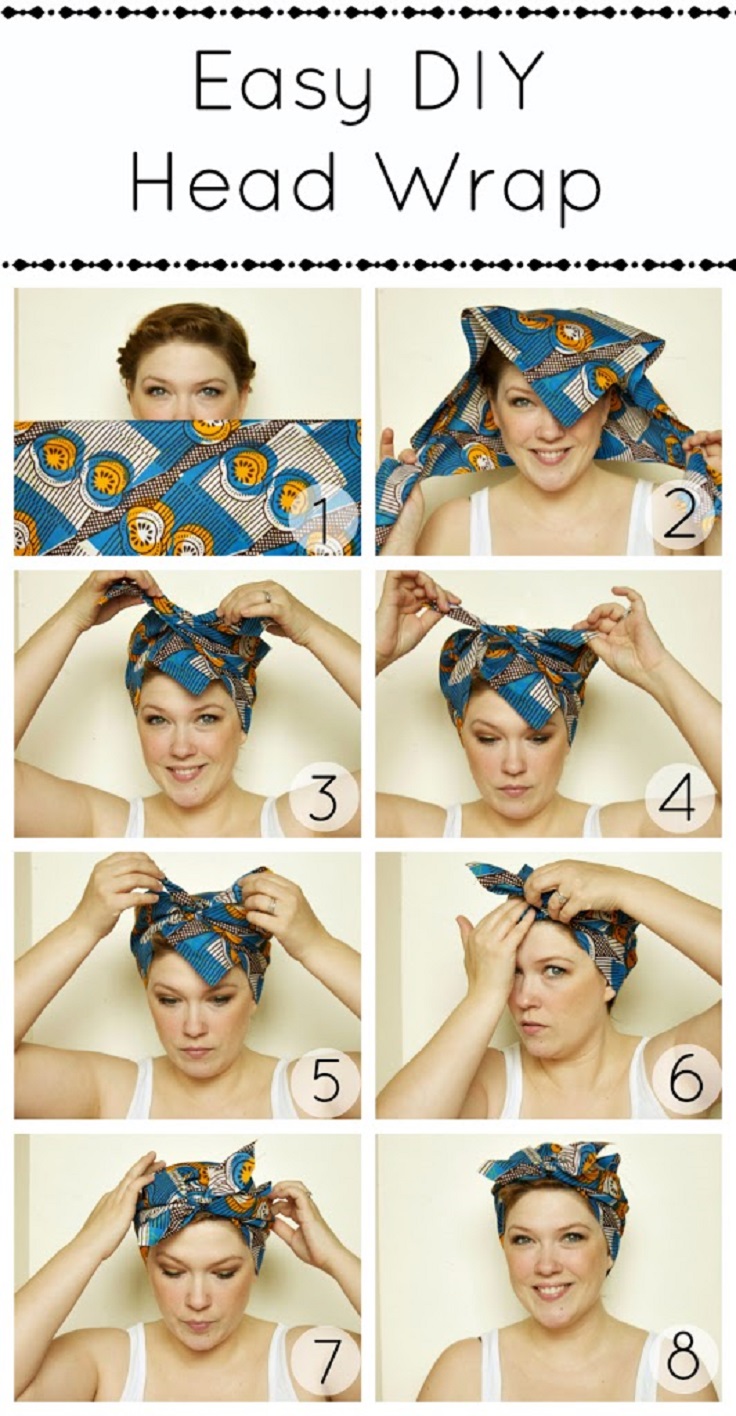 Easy DIY
Head Wrap

1

2

3

4

5

6

7

8