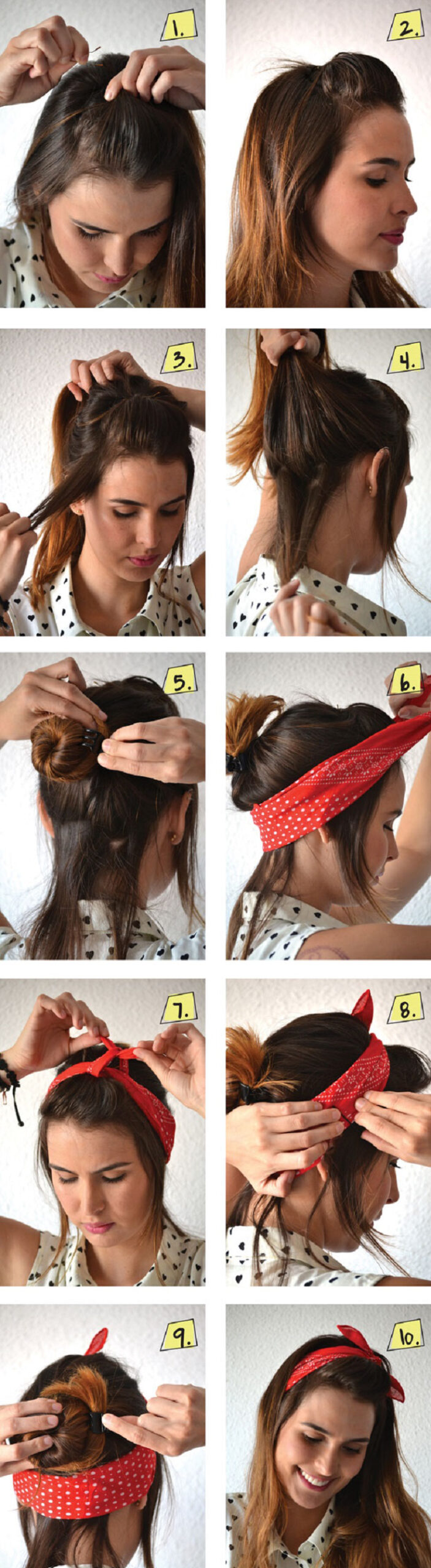 1.

2.

3.

4.

5.

6.

7.

8.

9.

10.