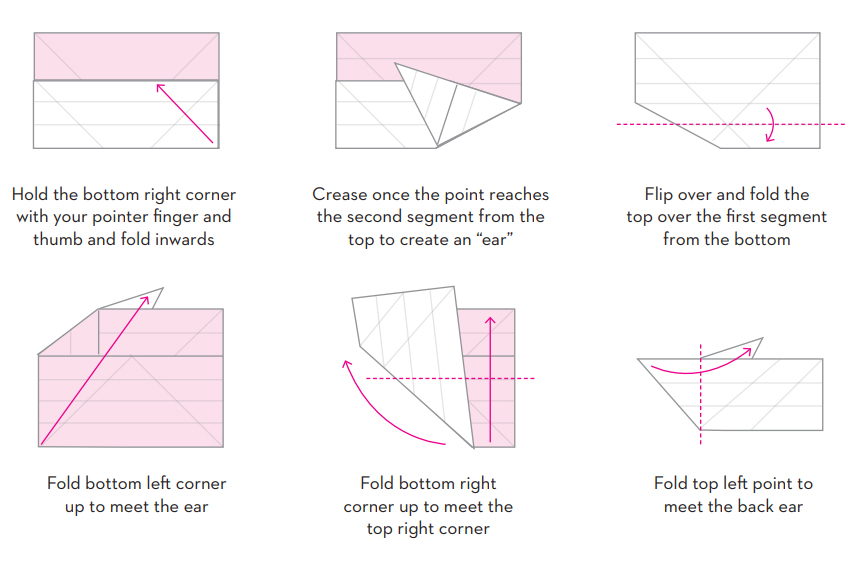 Hold the bottom right corner with your pointer finger and thumb and fold inwards

Crease once the point reaches the second segment from the top to create an “ear”

Flip over and fold the top over the first segment from the bottom

Fold bottom left corner up to meet the ear

Fold bottom right corner up to meet the top right corner

Fold top left point to meet the back ear